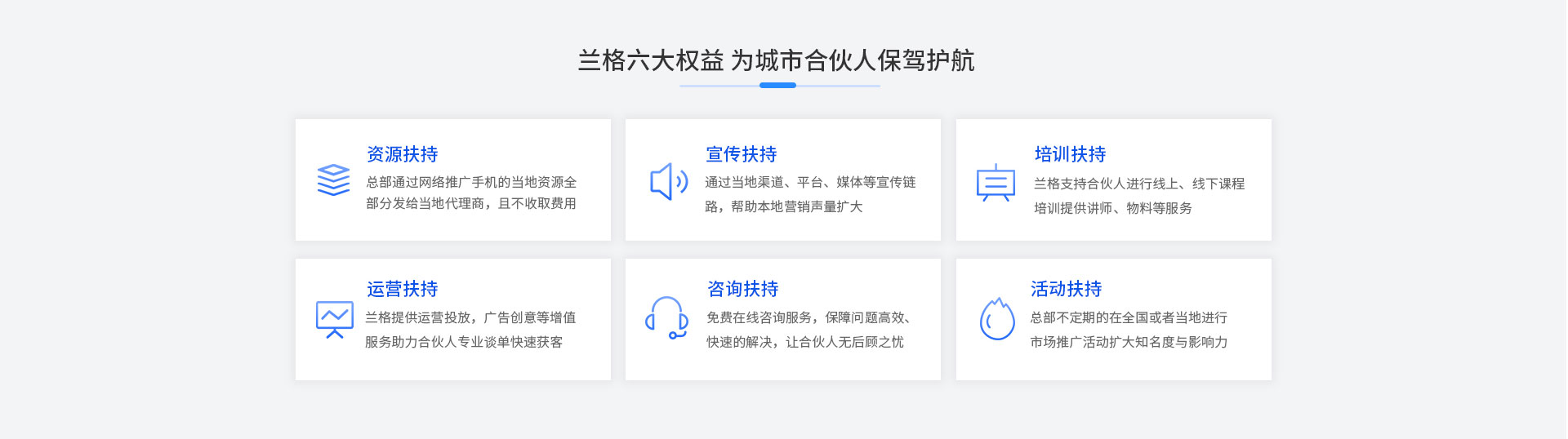 兰格六大权益 为城市合伙人保驾护航

资源扶持

总部通过网络推广手机的当地资源全部分发给当地代理商，且不收取费用

宣传扶持

通过当地渠道、平台、媒体等宣传链路，帮助本地营销声量扩大

培训扶持

兰格支持合伙人进行线上、线下课程培训提供讲师、物料等服务

运营扶持

兰格提供运营投放，广告创意等增值服务助力合伙人专业谈单快速获客

咨询扶持

免费在线咨询服务，保障问题高效、快速的解决，让合伙人无后顾之忧

活动扶持

总部不定期的在全国或者当地进行市场推广活动扩大知名度与影响力